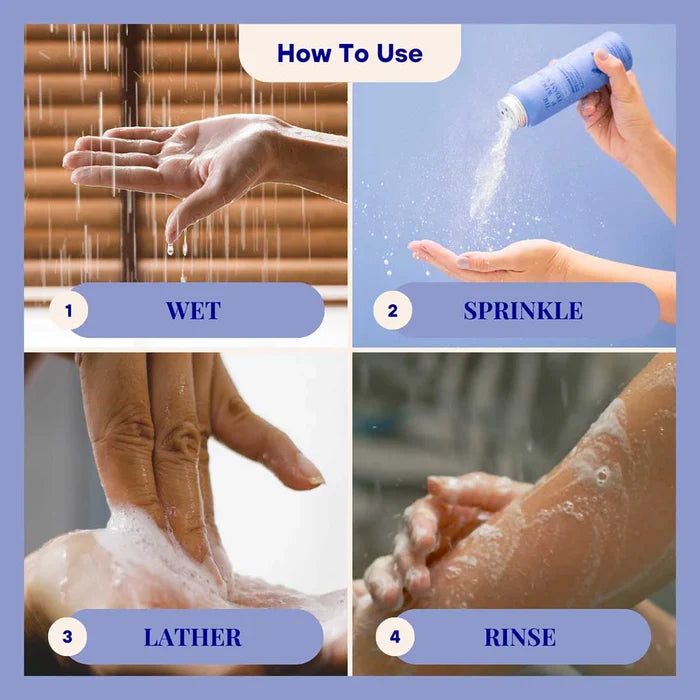 How To Use

1 WET

2 SPRINKLE

3 LATHER

4 RINSE